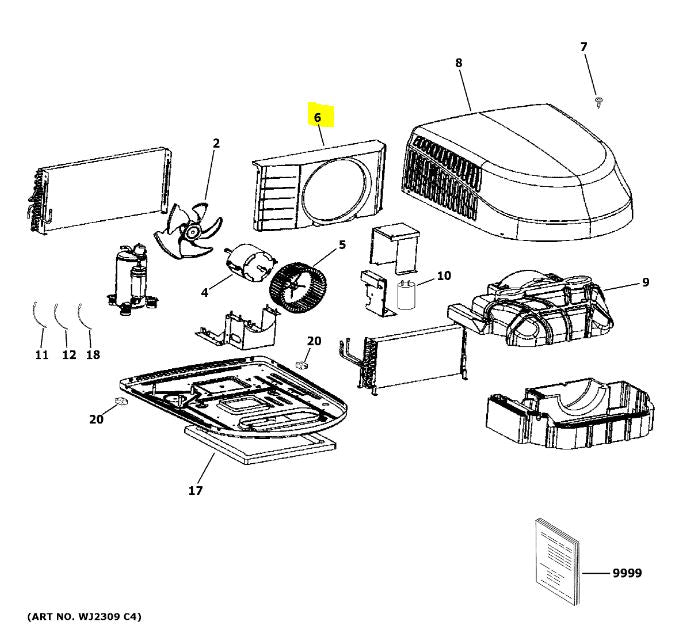 7

8

6

2

5

10

9

4

11 12 18

20

20

17

9999

(ART NO. WJ2309 C4)